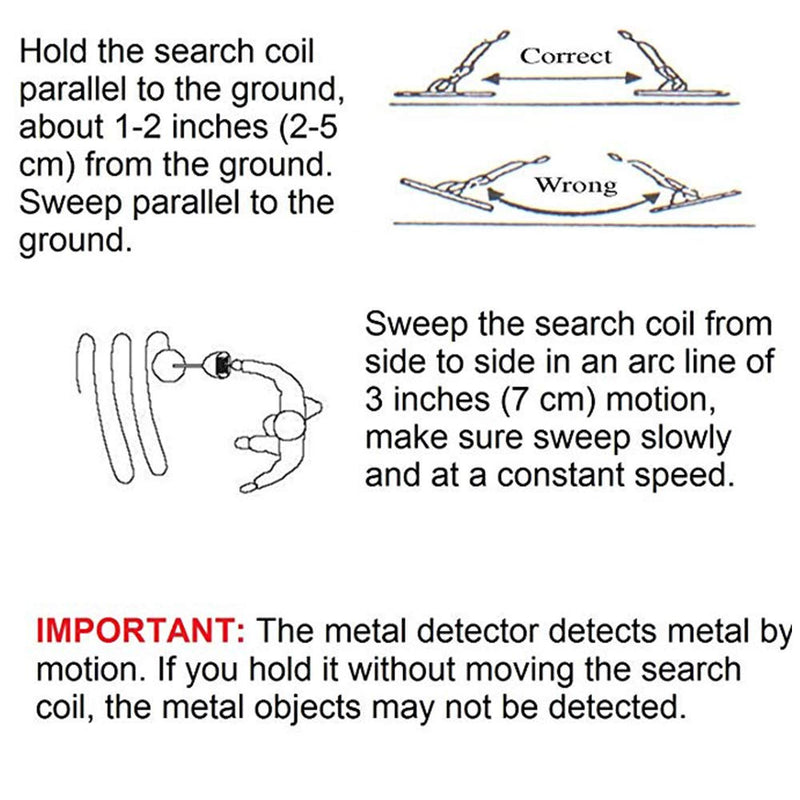 Hold the search coil parallel to the ground, about 1-2 inches (2-5 cm) from the ground. Sweep parallel to the ground.

Correct

Wrong

Sweep the search coil from side to side in an arc line of 3 inches (7 cm) motion, make sure sweep slowly and at a constant speed.

IMPORTANT: The metal detector detects metal by motion. If you hold it without moving the search coil, the metal objects may not be detected.