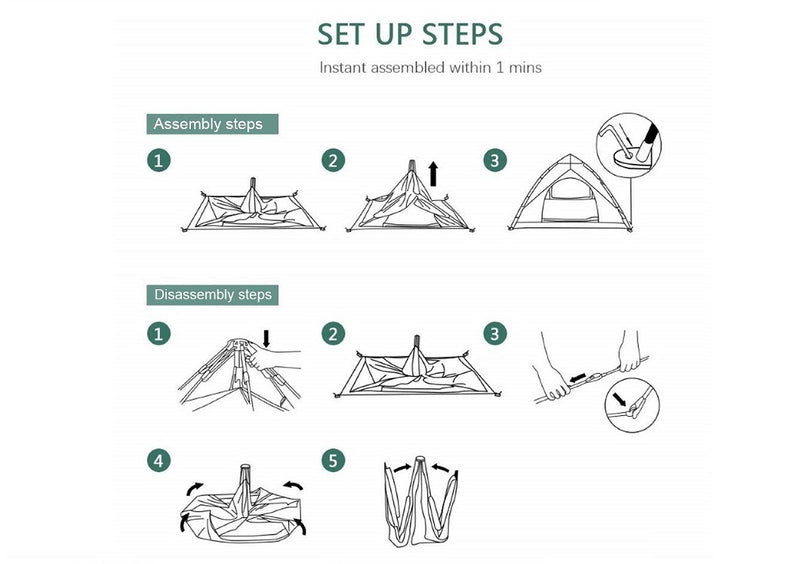 SET UP STEPS

Instant assembled within 1 mins

Assembly steps

1

2

3

Disassembly steps

1

2

3

4

5