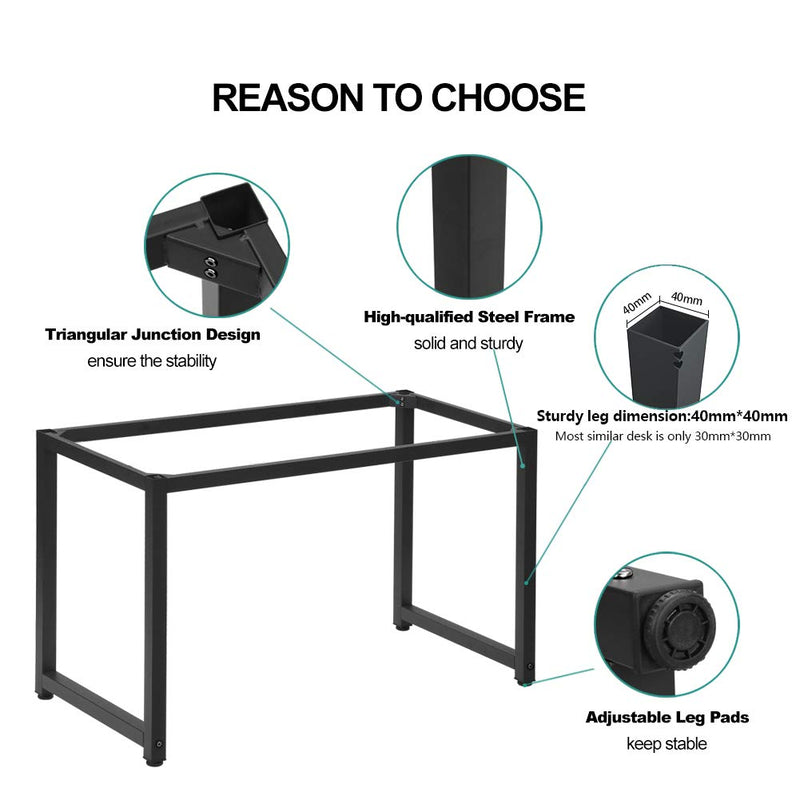 REASON TO CHOOSE

Triangular Junction Design
ensure the stability

High-qualified Steel Frame
solid and sturdy

40mm 40mm

Sturdy leg dimension:40mm*40mm
Most similar desk is only 30mm*30mm

Adjustable Leg Pads
keep stable