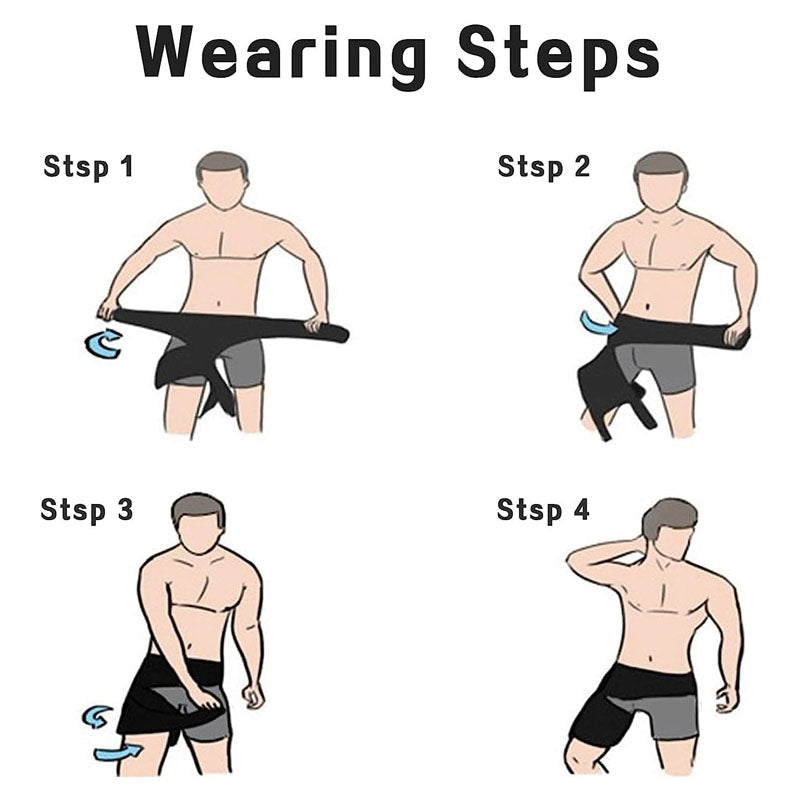 Wearing Steps

Stsp 1

Stsp 2

Stsp 3

Stsp 4