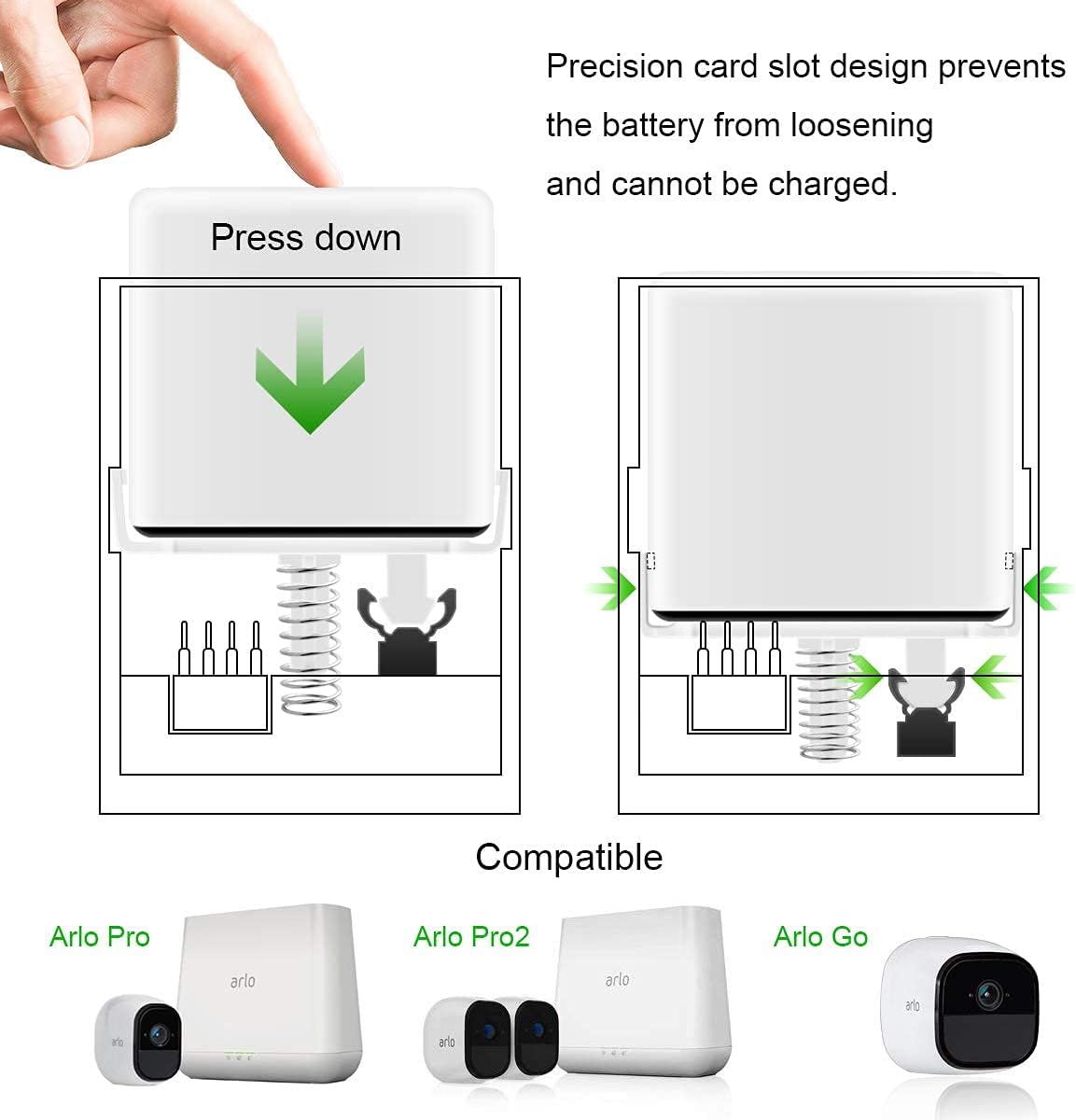 Precision card slot design prevents the battery from loosening and cannot be charged.

Press down

Compatible

Arlo Pro

arlo

arlo

Arlo Pro2

arlo

arlo

Arlo Go

arlo