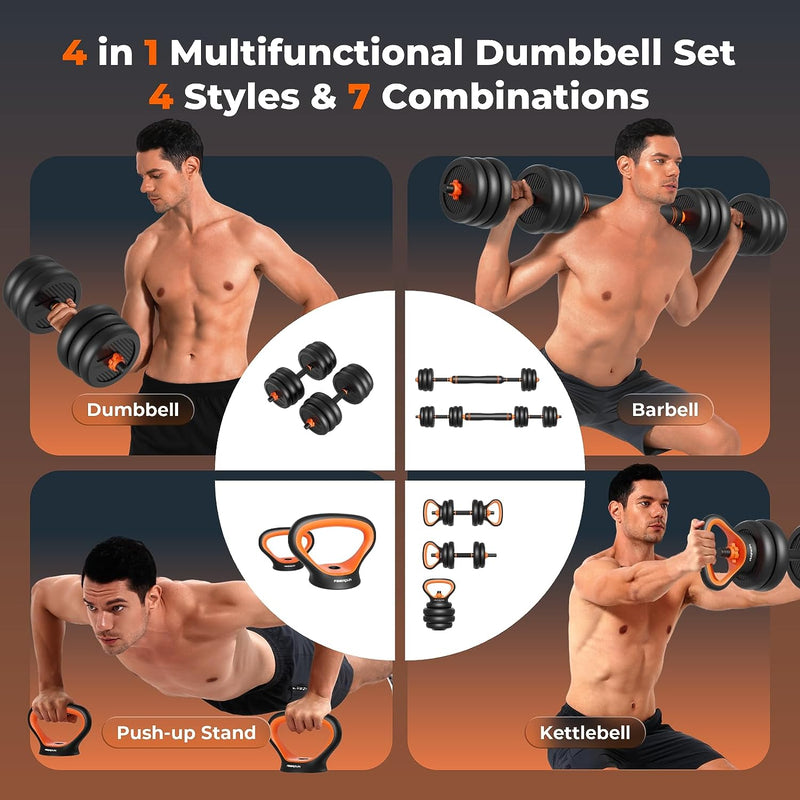 4 in 1 Multifunctional Dumbbell Set
4 Styles & 7 Combinations

Dumbbell

Barbell

Push-up Stand

Kettlebell