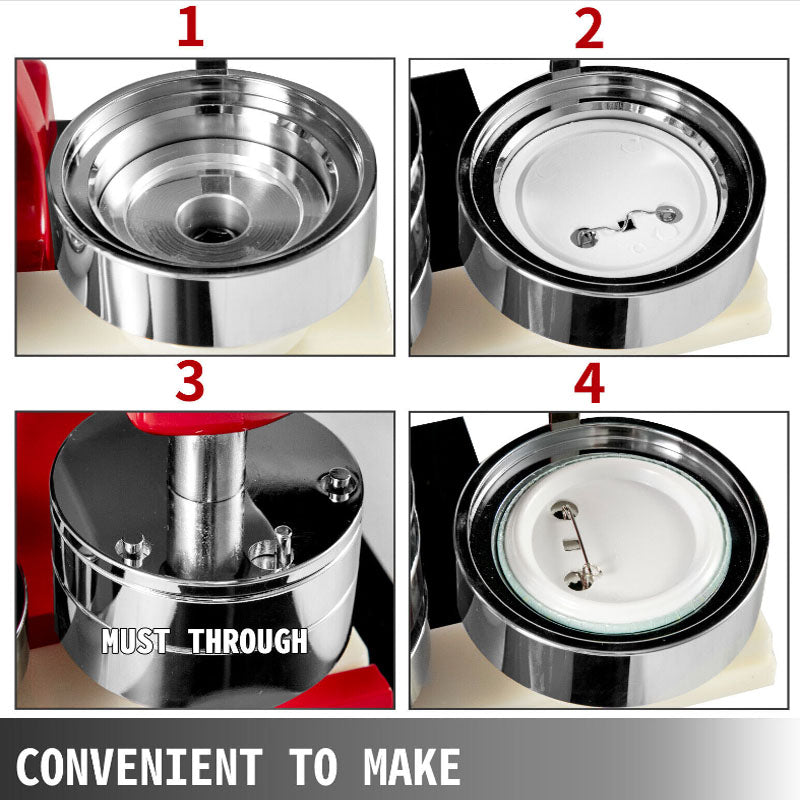 1

2

3

MUST THROUGH

4

CONVENIENT TO MAKE