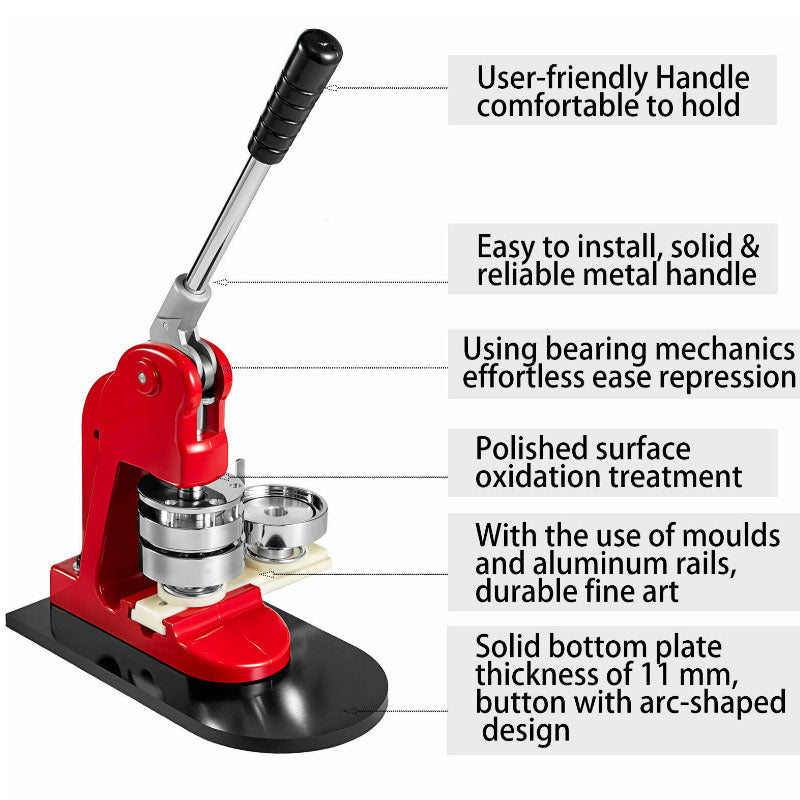 User-friendly Handle comfortable to hold

Easy to install, solid & reliable metal handle

Using bearing mechanics effortless ease repression

Polished surface oxidation treatment

With the use of moulds and aluminum rails, durable fine art

Solid bottom plate thickness of 11 mm, button with arc-shaped design