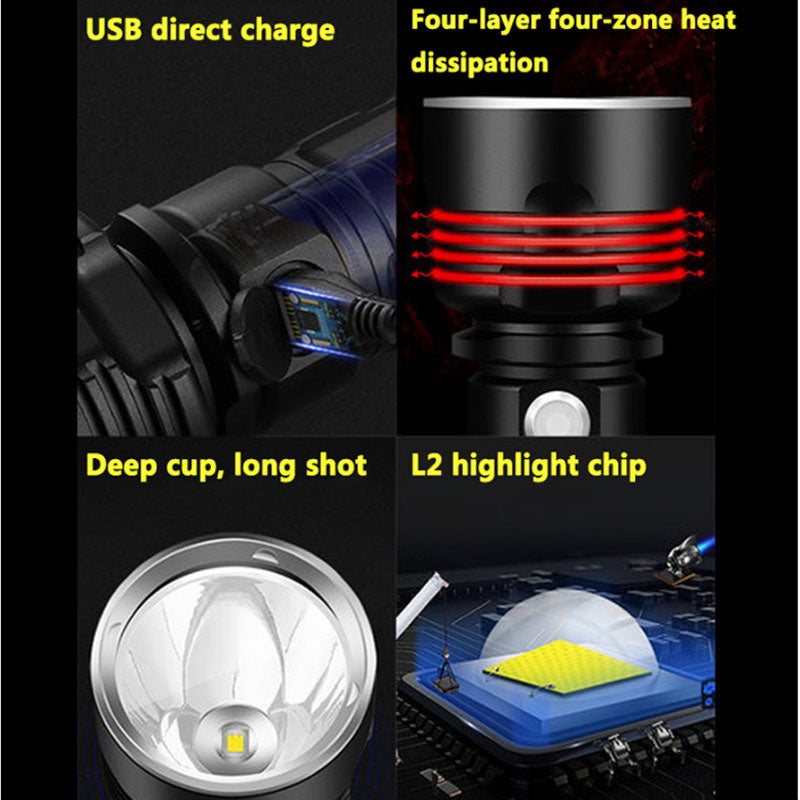 USB direct charge

Four-layer four-zone heat dissipation

Deep cup, long shot

L2 highlight chip