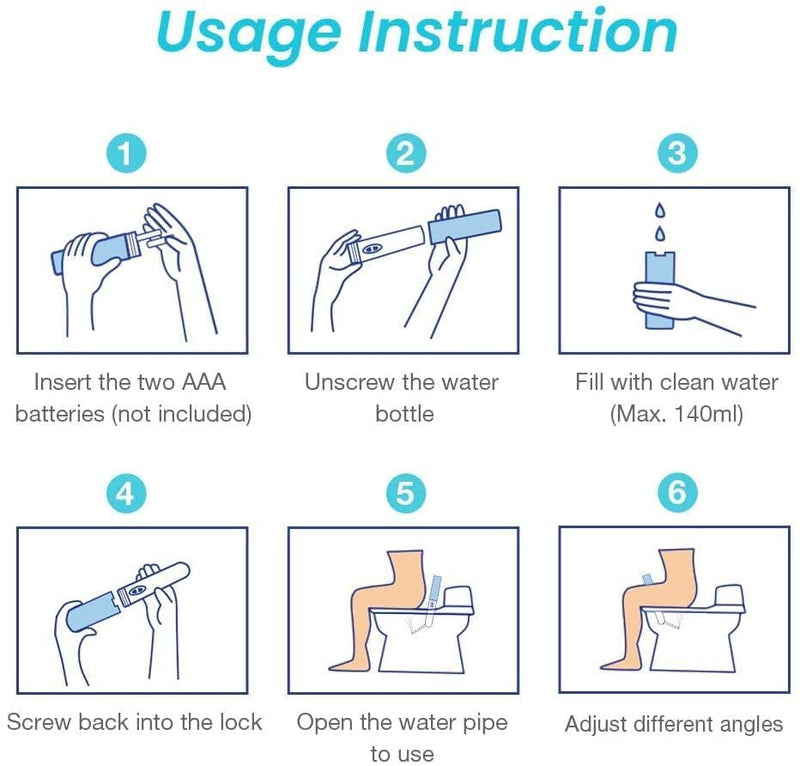 Usage Instruction

1

Insert the two AAA batteries (not included)

2

Unscrew the water bottle

3

Fill with clean water (Max. 140ml)

4

Screw back into the lock

5

Open the water pipe to use

6

Adjust different angles