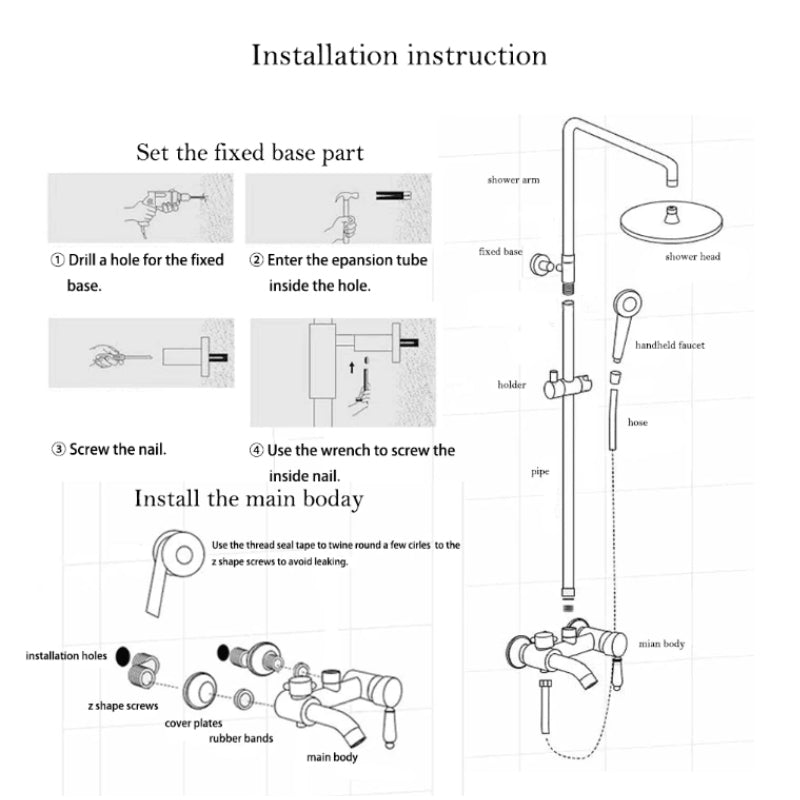 Installation instruction

Set the fixed base part

① Drill a hole for the fixed base.

② Enter the epansion tube inside the hole.

③ Screw the nail.

④ Use the wrench to screw the inside nail.

Install the main boday

Use the thread seal tape to twine round a few cirles to the z shape screws to avoid leaking.

installation holes

z shape screws

cover plates

rubber bands

main body

shower arm

fixed base

shower head

handheld faucet

holder

hose

pipe

mian body