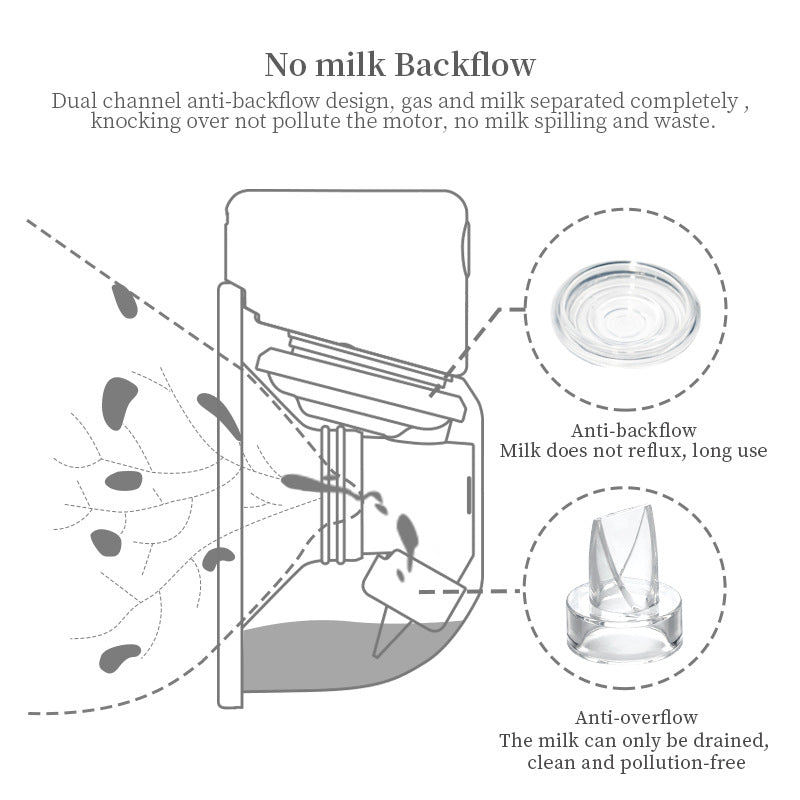 No milk Backflow

Dual channel anti-backflow design, gas and milk separated completely , knocking over not pollute the motor, no milk spilling and waste.

Anti-backflow
Milk does not reflux, long use

Anti-overflow
The milk can only be drained, clean and pollution-free