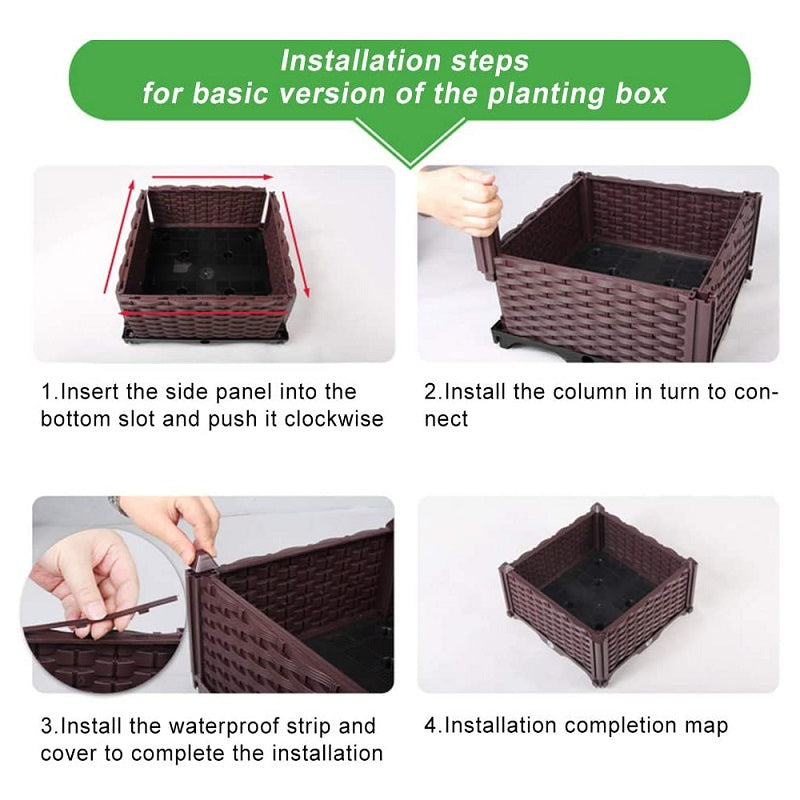 Installation steps
for basic version of the planting box

1.Insert the side panel into the bottom slot and push it clockwise

2.Install the column in turn to connect

3.Install the waterproof strip and cover to complete the installation

4.Installation completion map