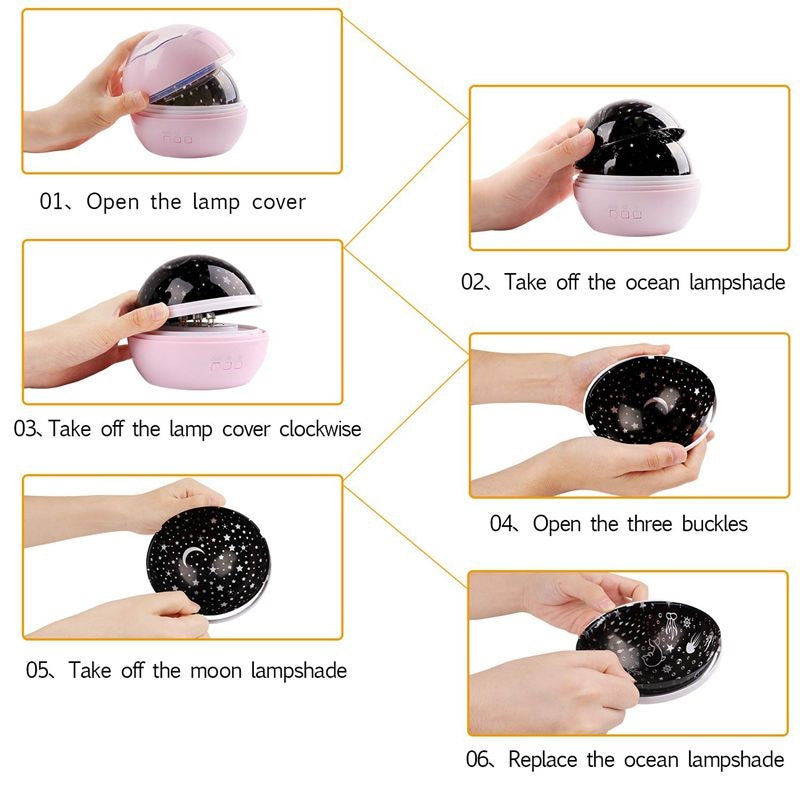 01、Open the lamp cover

02、Take off the ocean lampshade

03、Take off the lamp cover clockwise

04、Open the three buckles

05、Take off the moon lampshade

06、Replace the ocean lampshade