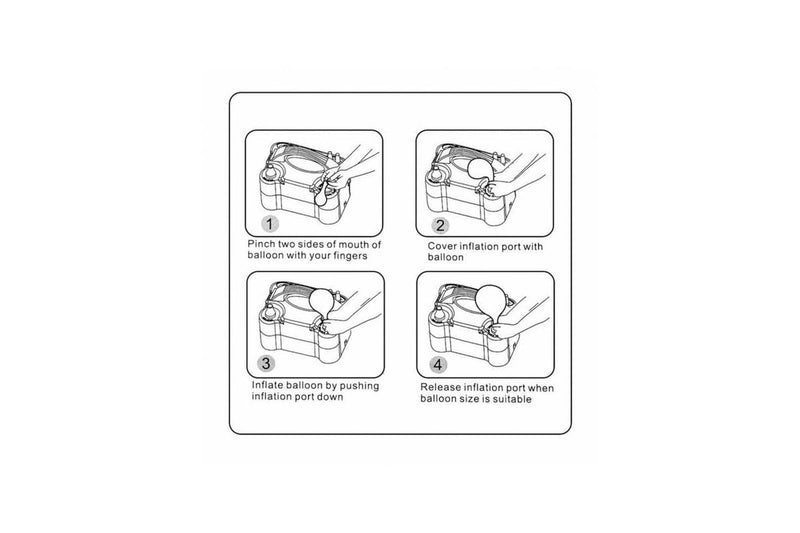 1
Pinch two sides of mouth of balloon with your fingers

2
Cover inflation port with balloon

3
Inflate balloon by pushing inflation port down

4
Release inflation port when balloon size is suitable