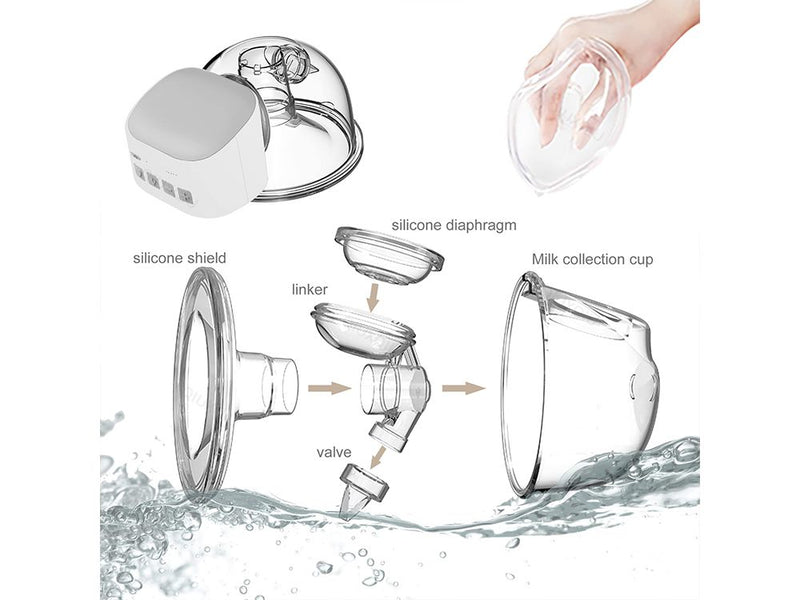 silicone diaphragm

silicone shield

Milk collection cup

linker

valve