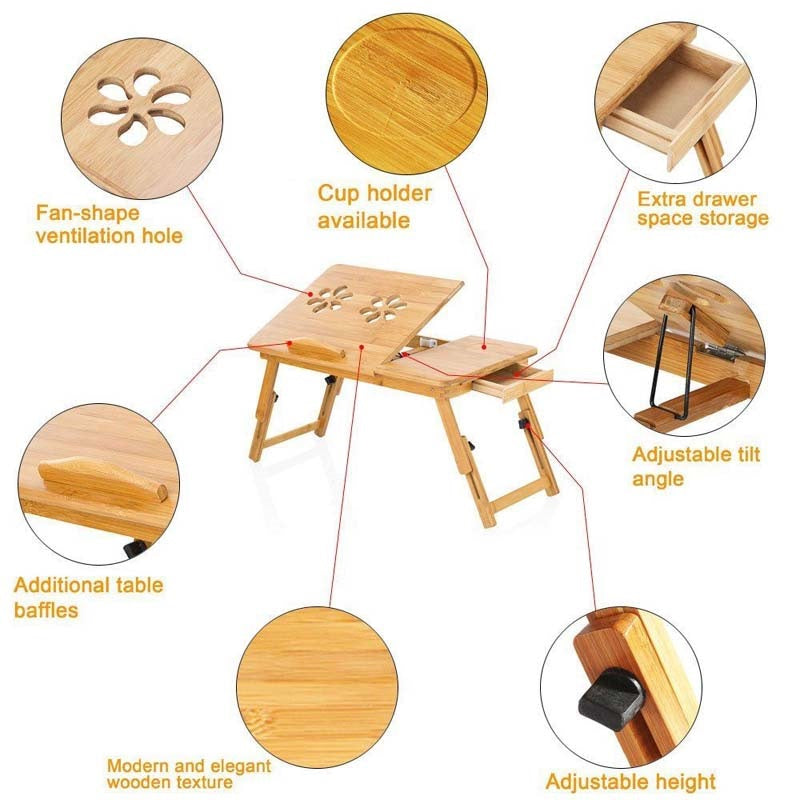 Fan-shape ventilation hole

Cup holder available

Extra drawer space storage

Adjustable tilt angle

Additional table baffles

Modern and elegant wooden texture

Adjustable height