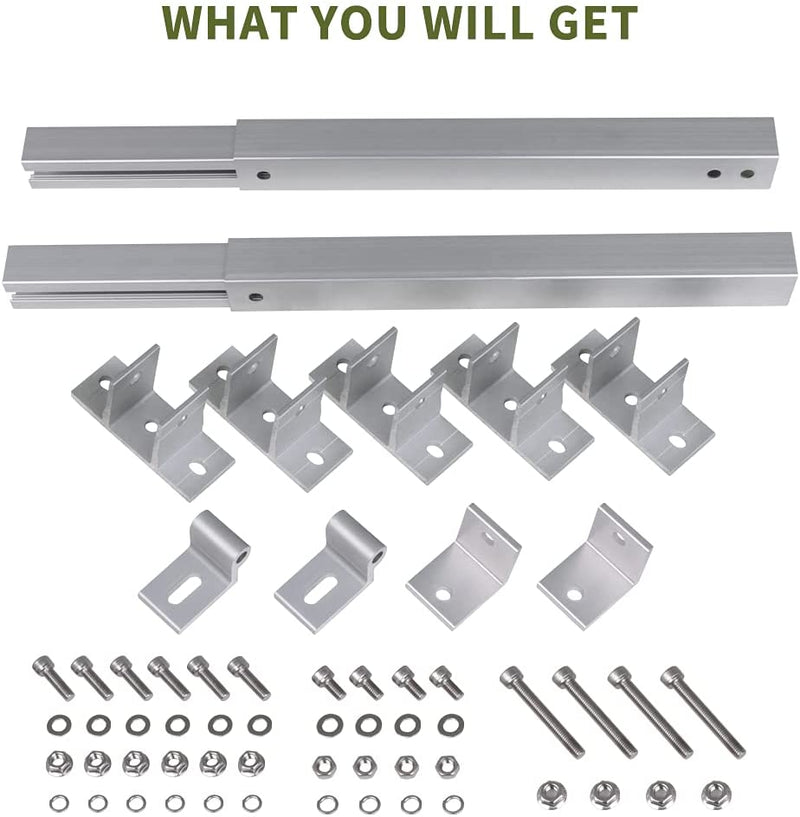 WHAT YOU WILL GET