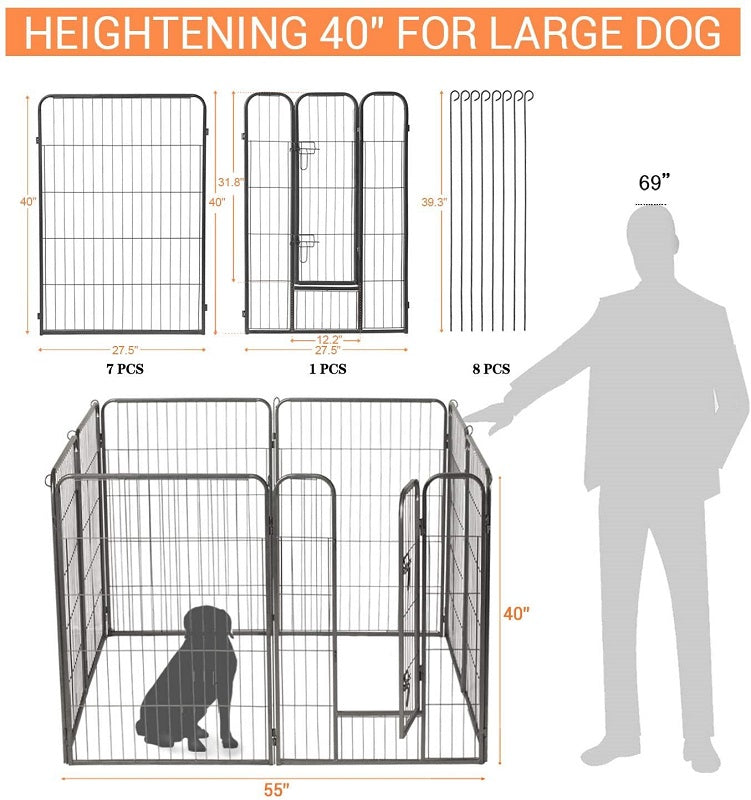 HEIGHTENING 40" FOR LARGE DOG

40"
27.5"
7 PCS

31.8"
40"
12.2"
27.5"
1 PCS

39.3"
8 PCS

69"

40"
55"