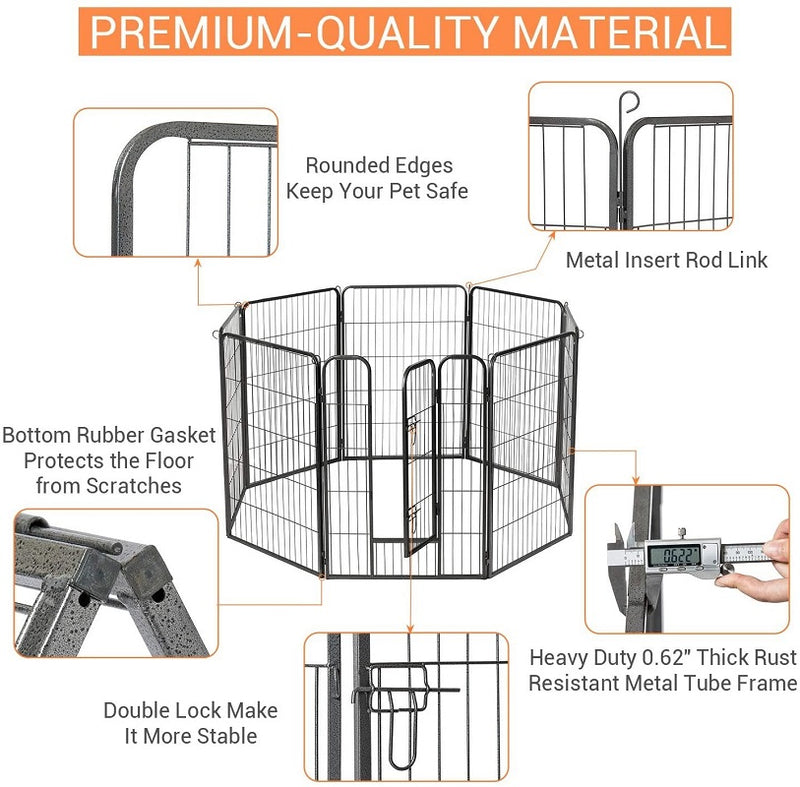 PREMIUM-QUALITY MATERIAL

Rounded Edges
Keep Your Pet Safe

Metal Insert Rod Link

Bottom Rubber Gasket
Protects the Floor
from Scratches

0.622

Heavy Duty 0.62" Thick Rust
Resistant Metal Tube Frame

Double Lock Make
It More Stable