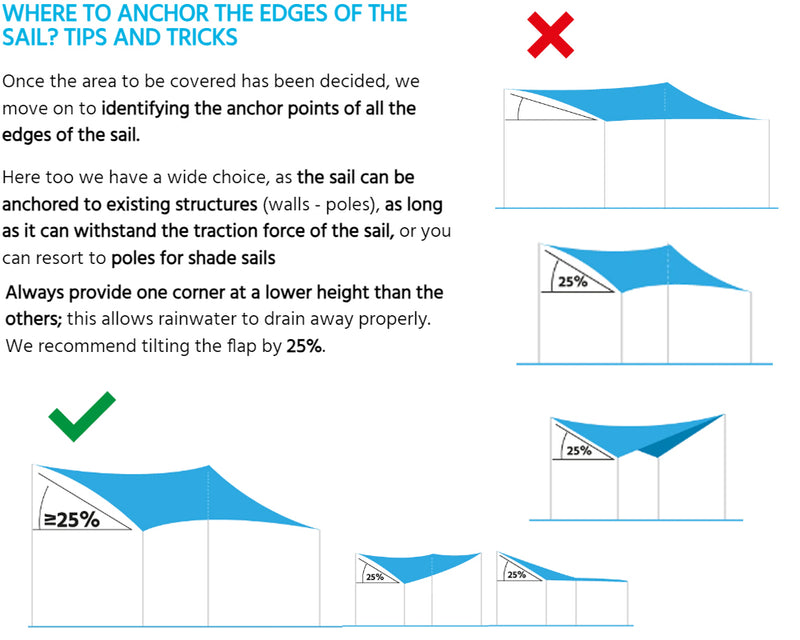 WHERE TO ANCHOR THE EDGES OF THE SAIL? TIPS AND TRICKS

Once the area to be covered has been decided, we move on to identifying the anchor points of all the edges of the sail.

Here too we have a wide choice, as the sail can be anchored to existing structures (walls - poles), as long as it can withstand the traction force of the sail, or you can resort to poles for shade sails

Always provide one corner at a lower height than the others; this allows rainwater to drain away properly. We recommend tilting the flap by 25%.

25%

25%

≥25%

25%

25%