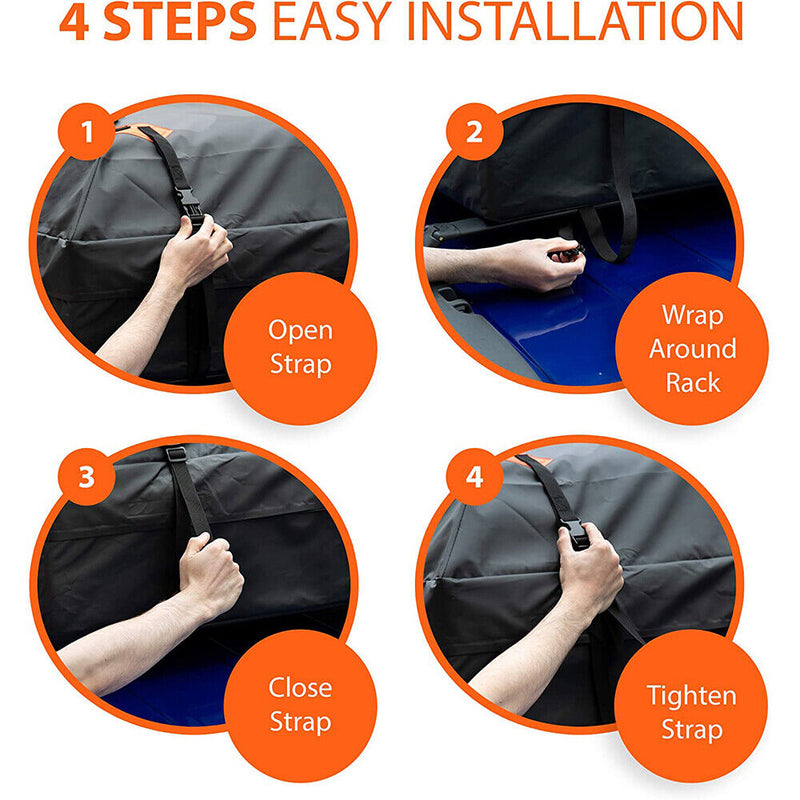 4 STEPS EASY INSTALLATION

1

Open Strap

2

Wrap Around Rack

3

Close Strap

4

Tighten Strap