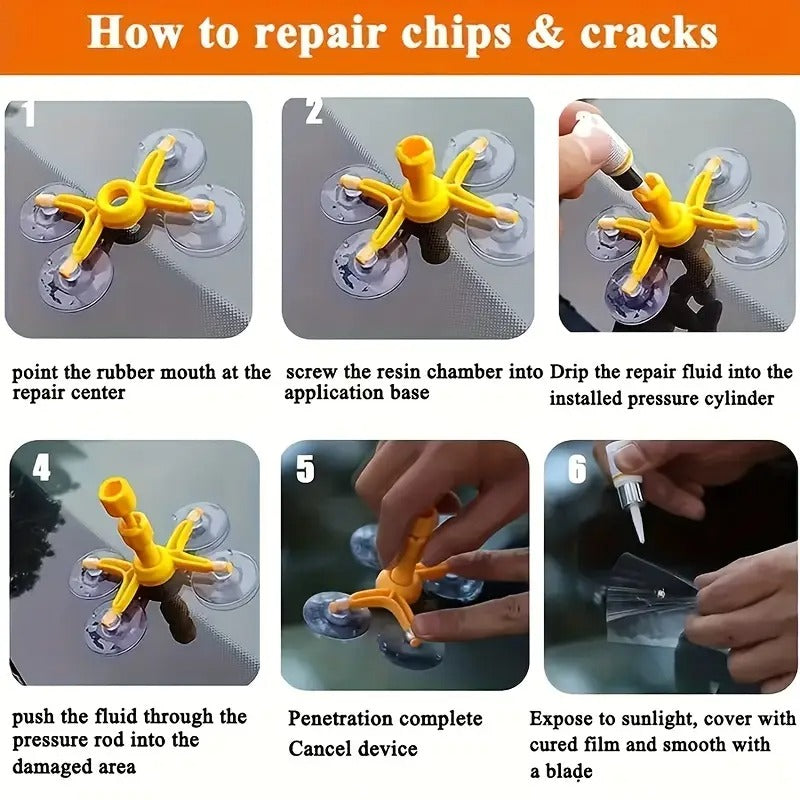 How to repair chips & cracks

1

point the rubber mouth at the repair center

2

screw the resin chamber into application base

Drip the repair fluid into the installed pressure cylinder

4

push the fluid through the pressure rod into the damaged area

5

Penetration complete
Cancel device

6

Expose to sunlight, cover with cured film and smooth with a blade