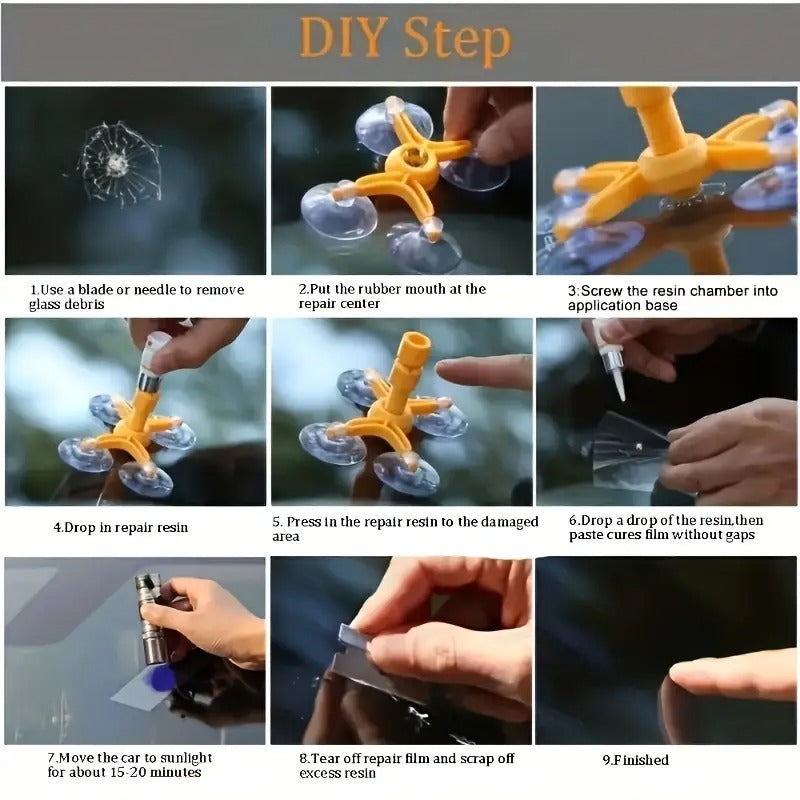 DIY Step

1.Use a blade or needle to remove glass debris

2.Put the rubber mouth at the repair center

3:Screw the resin chamber into application base

4.Drop in repair resin

5. Press in the repair resin to the damaged area

6.Drop a drop of the resin,then paste cures film without gaps

7.Move the car to sunlight for about 15-20 minutes

8.Tear off repair film and scrap off excess resin

9.Finished