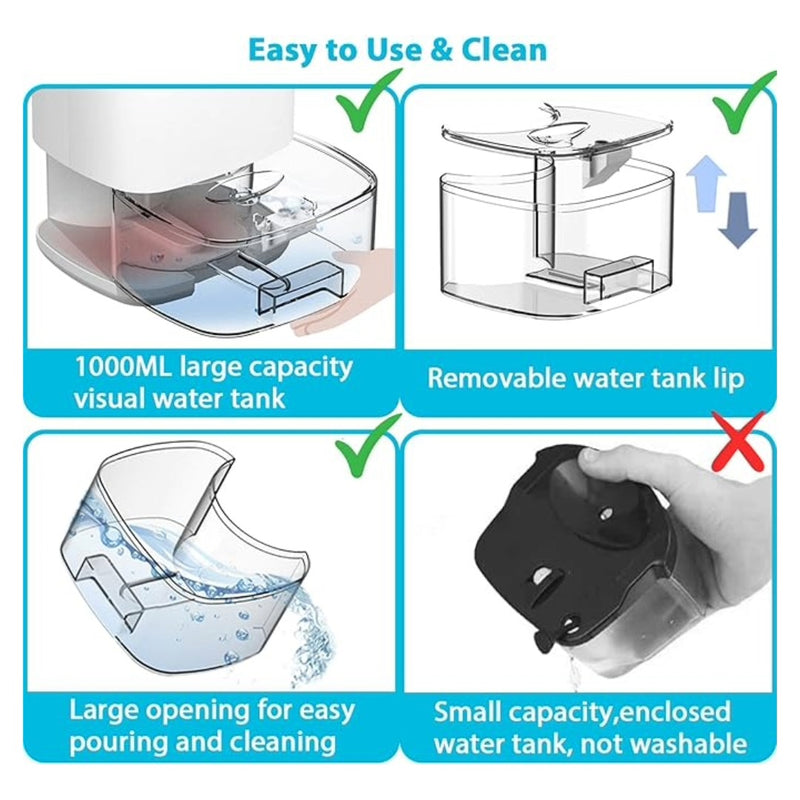 Easy to Use & Clean

1000ML large capacity visual water tank

Removable water tank lip

Large opening for easy pouring and cleaning

Small capacity,enclosed water tank, not washable