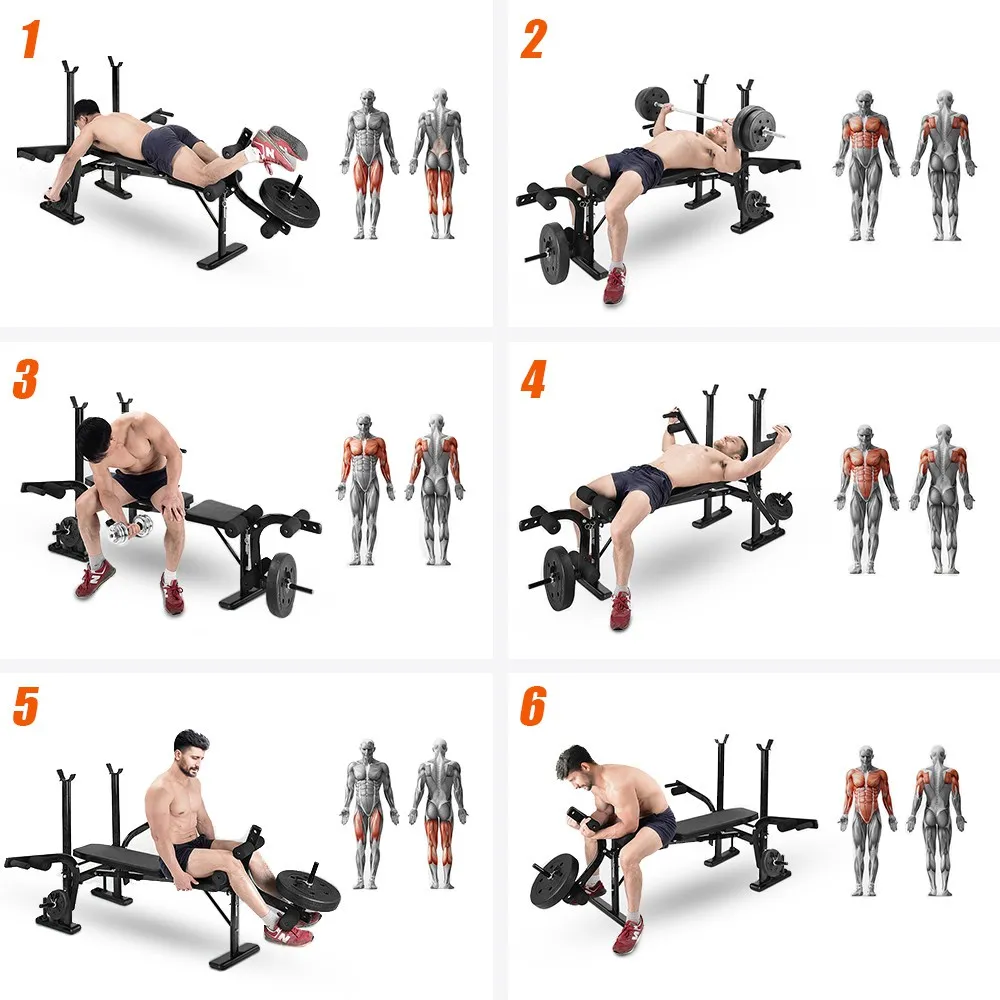 1

2

3

4

5

6