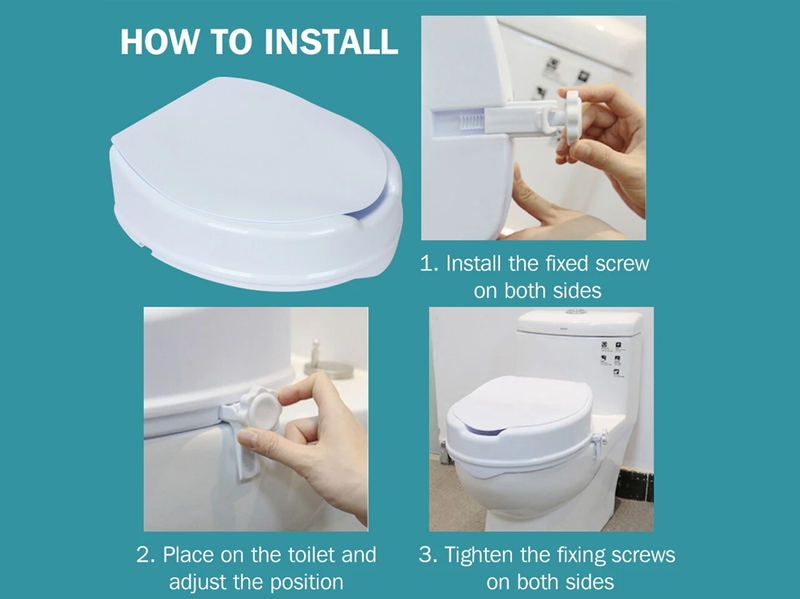 HOW TO INSTALL

1. Install the fixed screw on both sides

2. Place on the toilet and adjust the position

3. Tighten the fixing screws on both sides