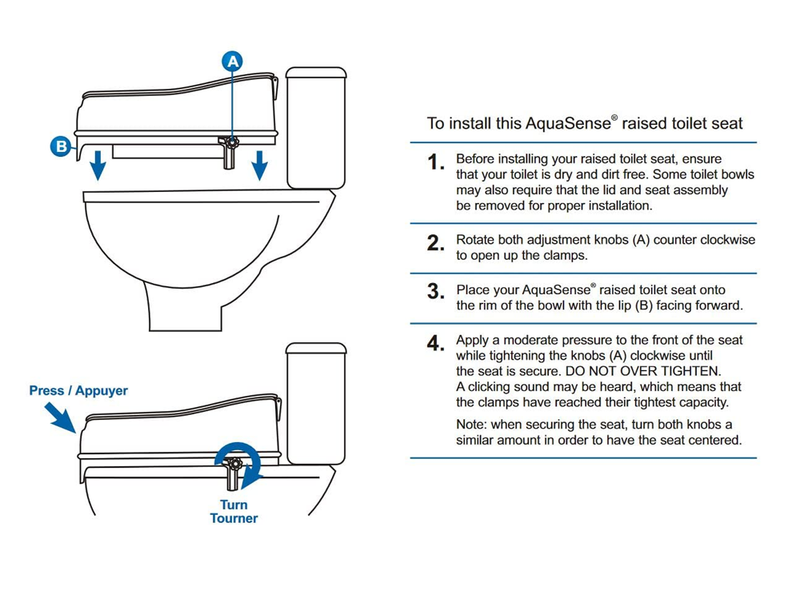 A

B

Press / Appuyer

Turn
Tourner

To install this AquaSense® raised toilet seat

1. Before installing your raised toilet seat, ensure that your toilet is dry and dirt free. Some toilet bowls may also require that the lid and seat assembly be removed for proper installation.

2. Rotate both adjustment knobs (A) counter clockwise to open up the clamps.

3. Place your AquaSense® raised toilet seat onto the rim of the bowl with the lip (B) facing forward.

4. Apply a moderate pressure to the front of the seat while tightening the knobs (A) clockwise until the seat is secure. DO NOT OVER TIGHTEN. A clicking sound may be heard, which means that the clamps have reached their tightest capacity.

Note: when securing the seat, turn both knobs a similar amount in order to have the seat centered.