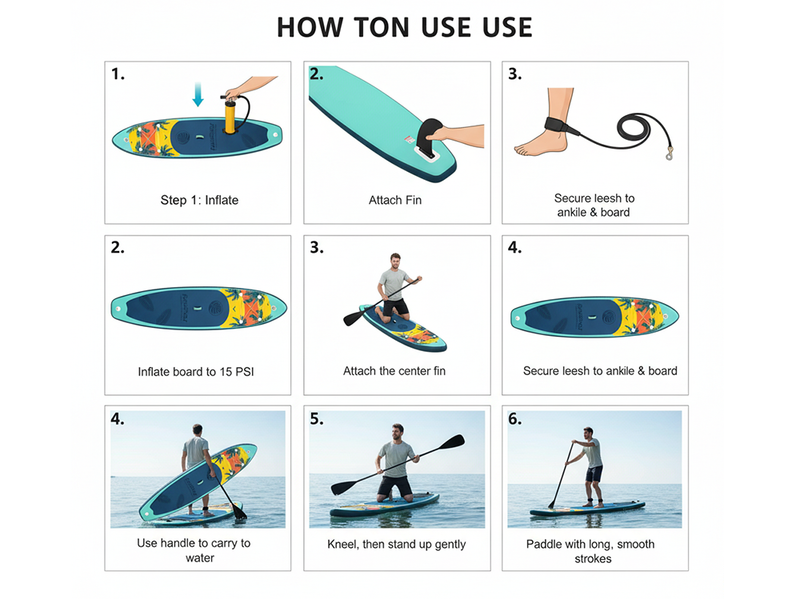 HOW TON USE USE

1.

Step 1: Inflate

2.

Attach Fin

3.

Secure leesh to ankile & board

2.

Inflate board to 15 PSI

3.

Attach the center fin

4.

Secure leesh to ankile & board

4.

Use handle to carry to water

5.

Kneel, then stand up gently

6.

Paddle with long, smooth strokes