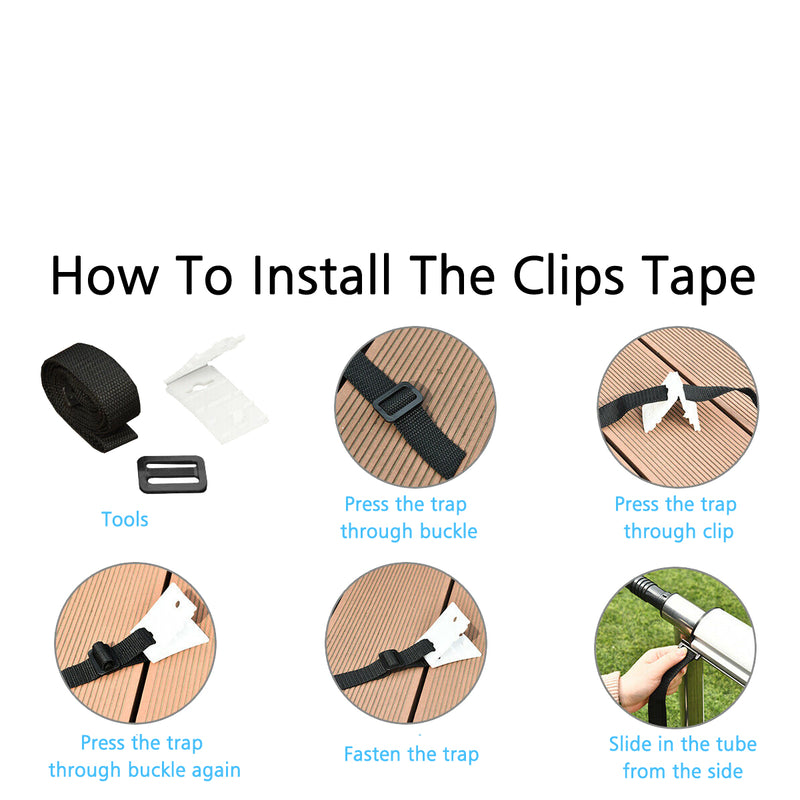 How To Install The Clips Tape

Tools

Press the trap through buckle

Press the trap through clip

Press the trap through buckle again

Fasten the trap

Slide in the tube from the side