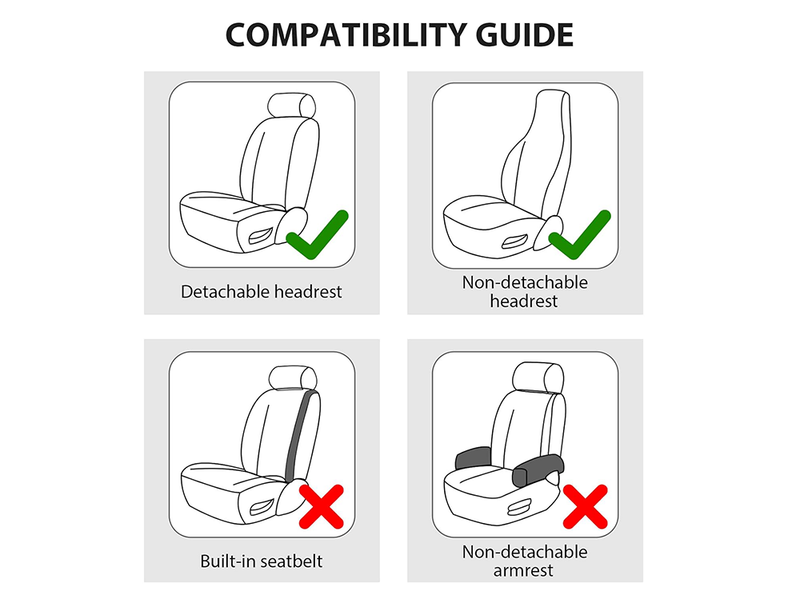 COMPATIBILITY GUIDE

Detachable headrest

Non-detachable headrest

Built-in seatbelt

Non-detachable armrest