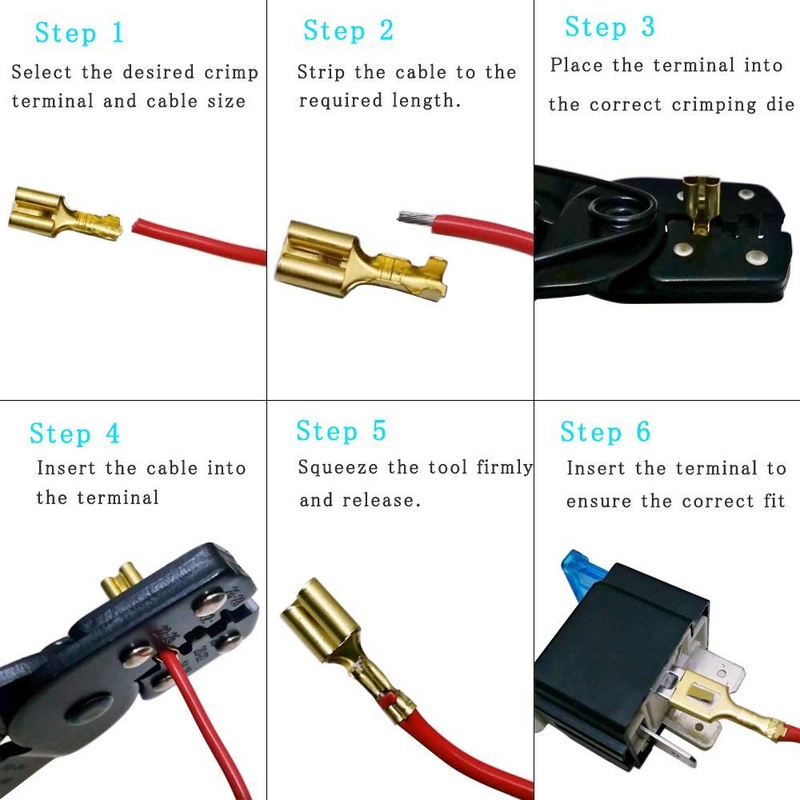 Step 1
Select the desired crimp terminal and cable size

Step 2
Strip the cable to the required length.

Step 3
Place the terminal into the correct crimping die

Step 4
Insert the cable into the terminal

Step 5
Squeeze the tool firmly and release.

Step 6
Insert the terminal to ensure the correct fit