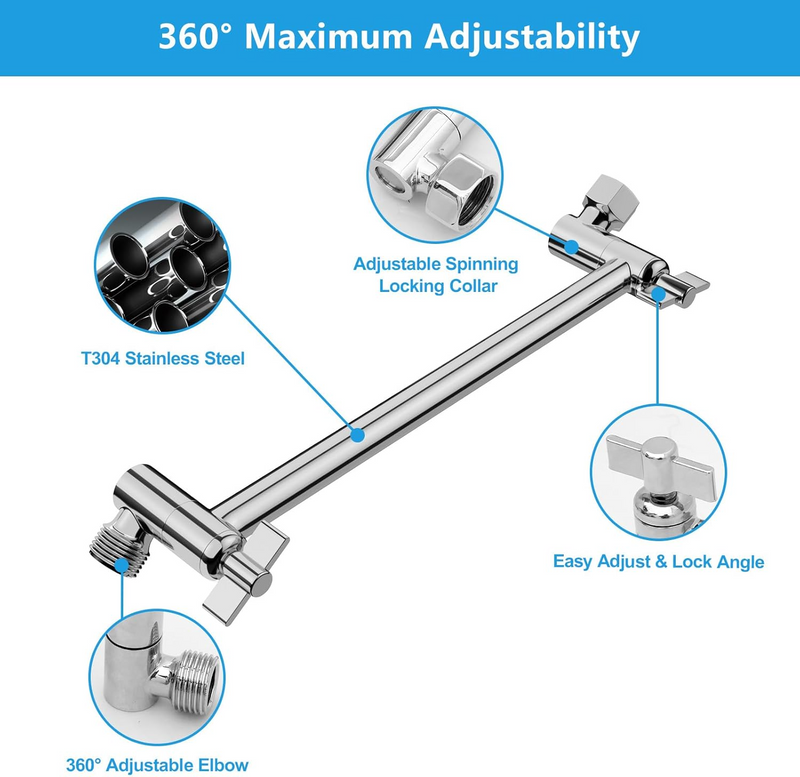 360° Maximum Adjustability

Adjustable Spinning Locking Collar

T304 Stainless Steel

Easy Adjust & Lock Angle

360° Adjustable Elbow