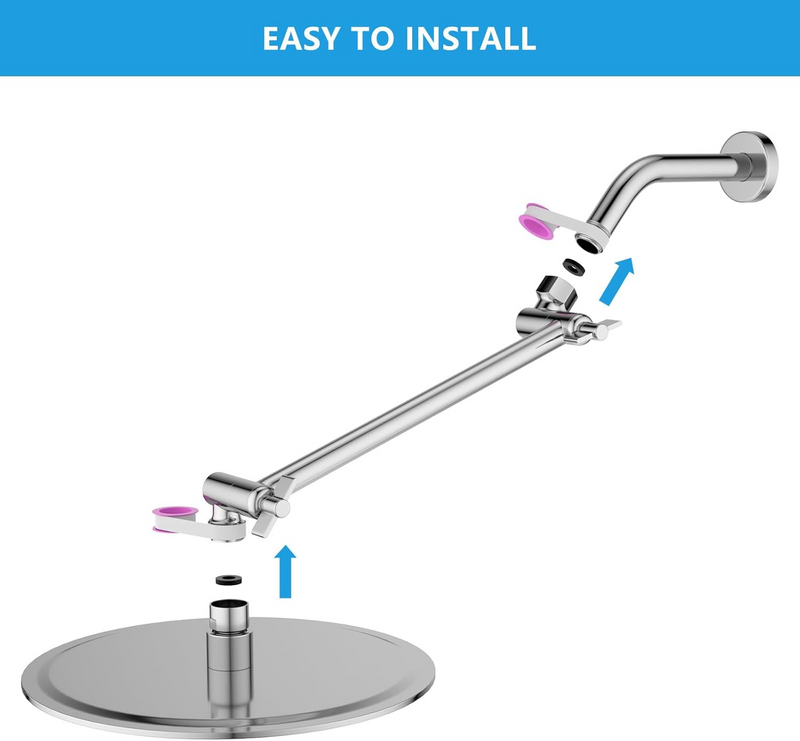 EASY TO INSTALL