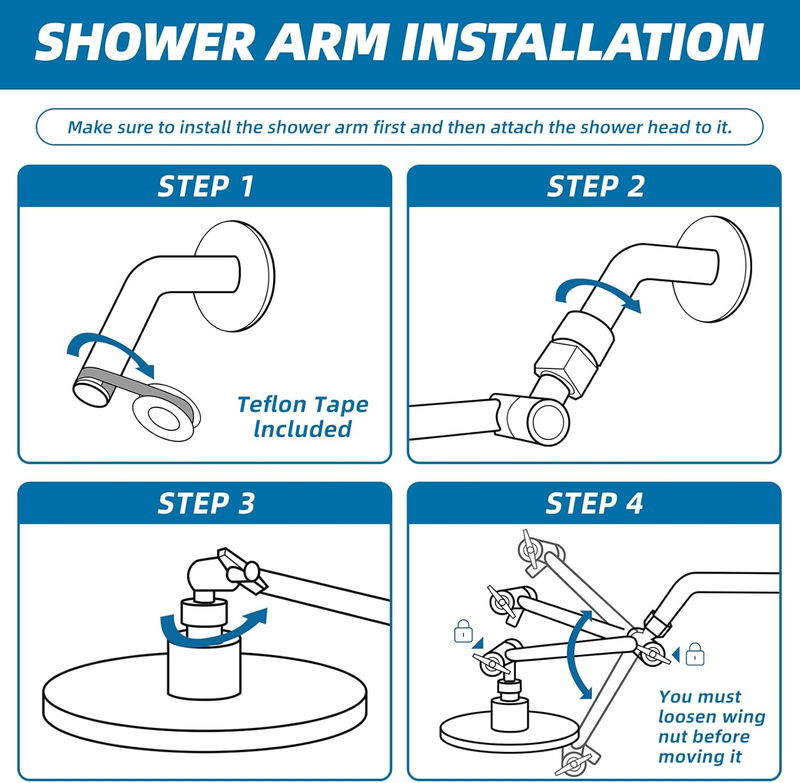 SHOWER ARM INSTALLATION

Make sure to install the shower arm first and then attach the shower head to it.

STEP 1

Teflon Tape Included

STEP 2

STEP 3

STEP 4

You must loosen wing nut before moving it