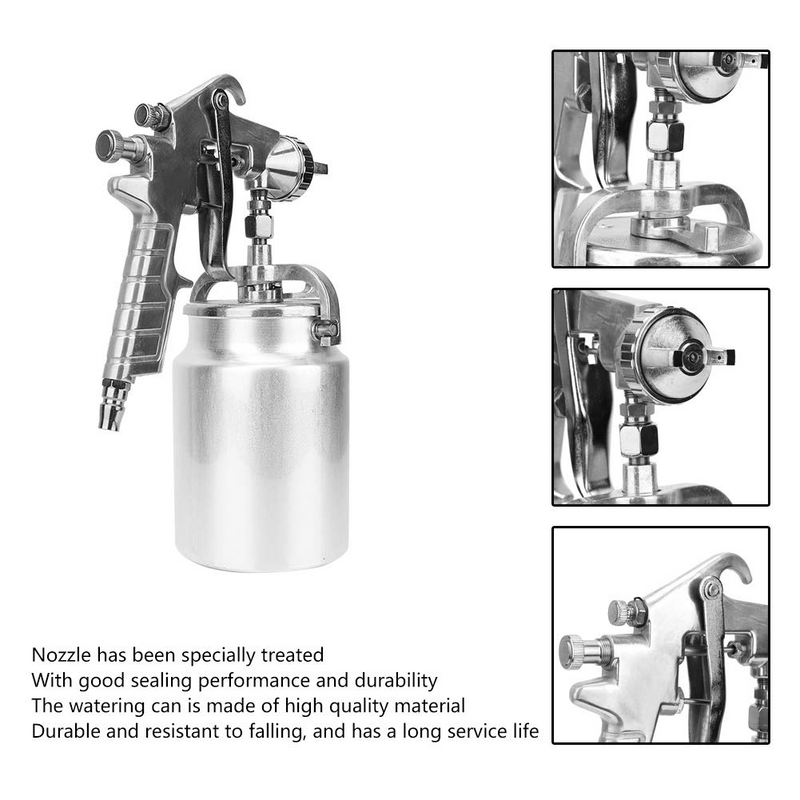 Nozzle has been specially treated
With good sealing performance and durability
The watering can is made of high quality material
Durable and resistant to falling, and has a long service life