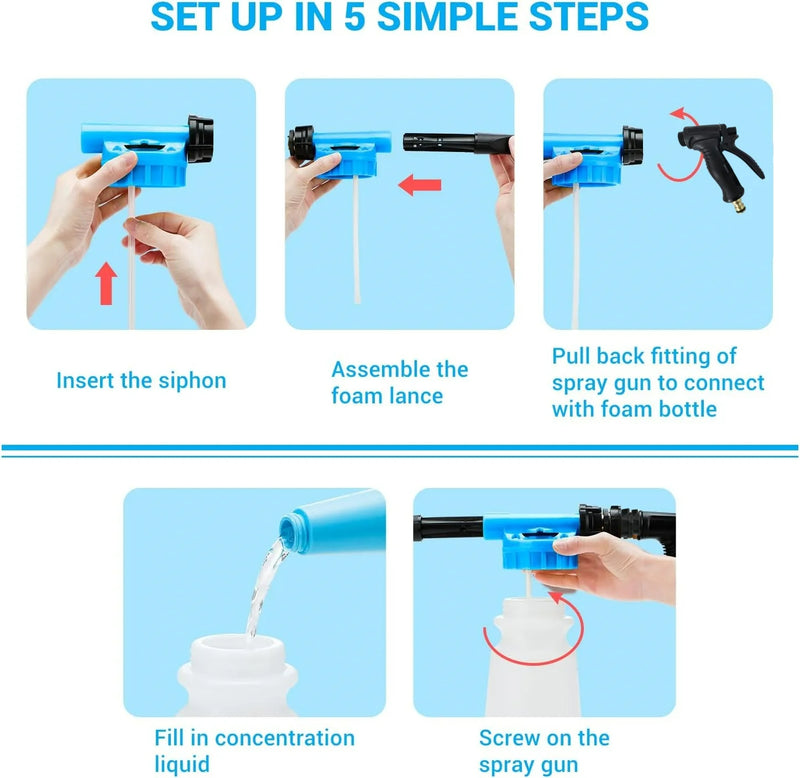 SET UP IN 5 SIMPLE STEPS

Insert the siphon

Assemble the foam lance

Pull back fitting of spray gun to connect with foam bottle

Fill in concentration liquid

Screw on the spray gun