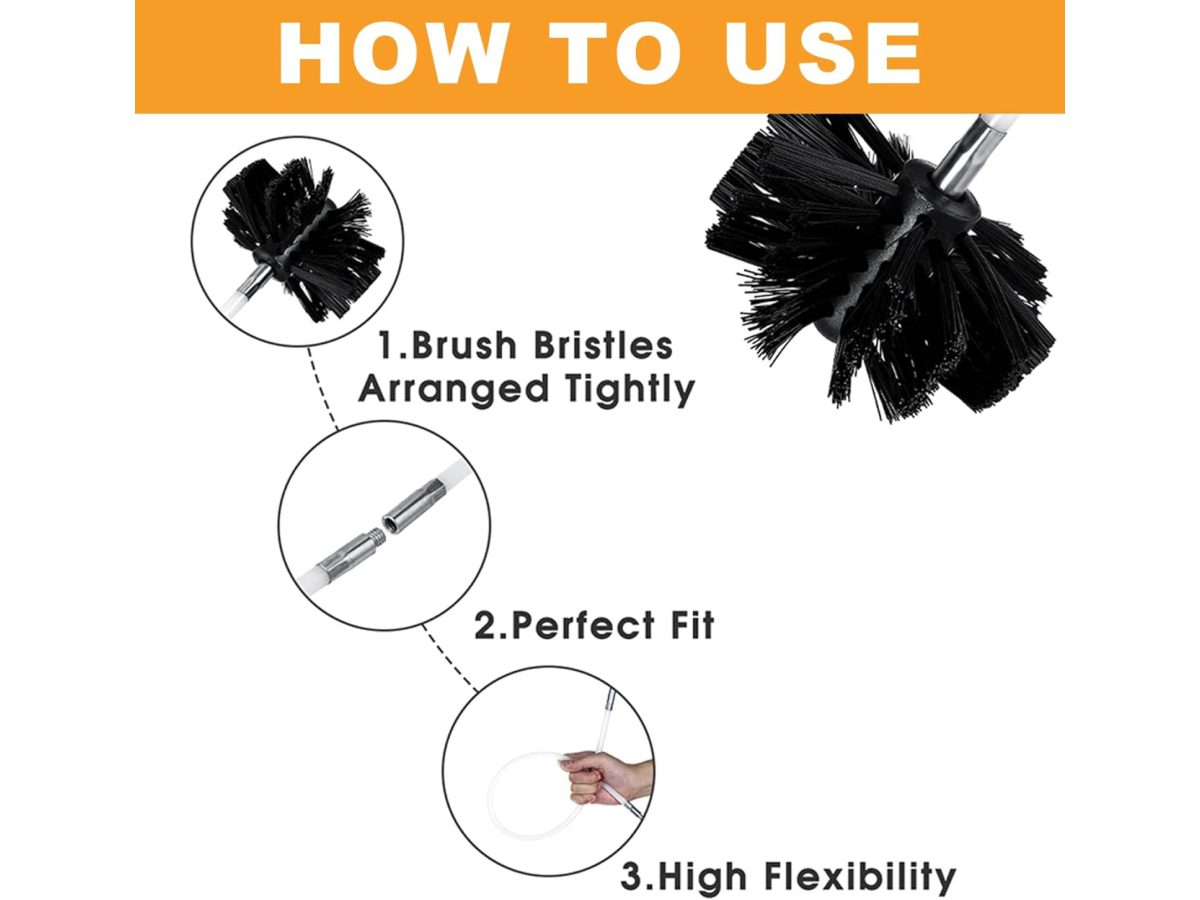 HOW TO USE

1.Brush Bristles Arranged Tightly

2.Perfect Fit

3.High Flexibility