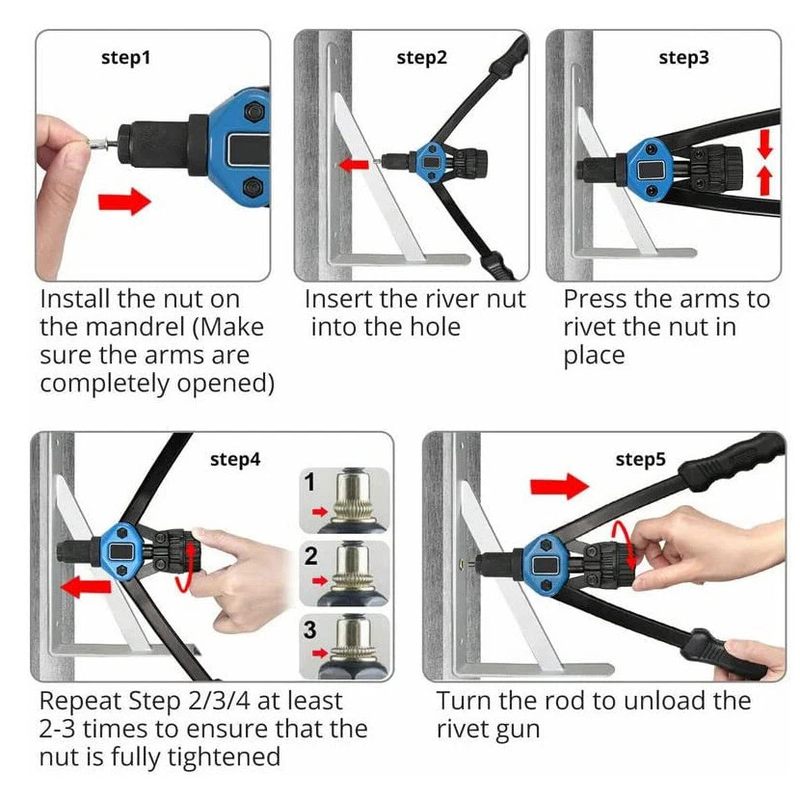 step1

Install the nut on the mandrel (Make sure the arms are completely opened)

step2

Insert the river nut into the hole

step3

Press the arms to rivet the nut in place

step4

1

2

3

Repeat Step 2/3/4 at least 2-3 times to ensure that the nut is fully tightened

step5

Turn the rod to unload the rivet gun