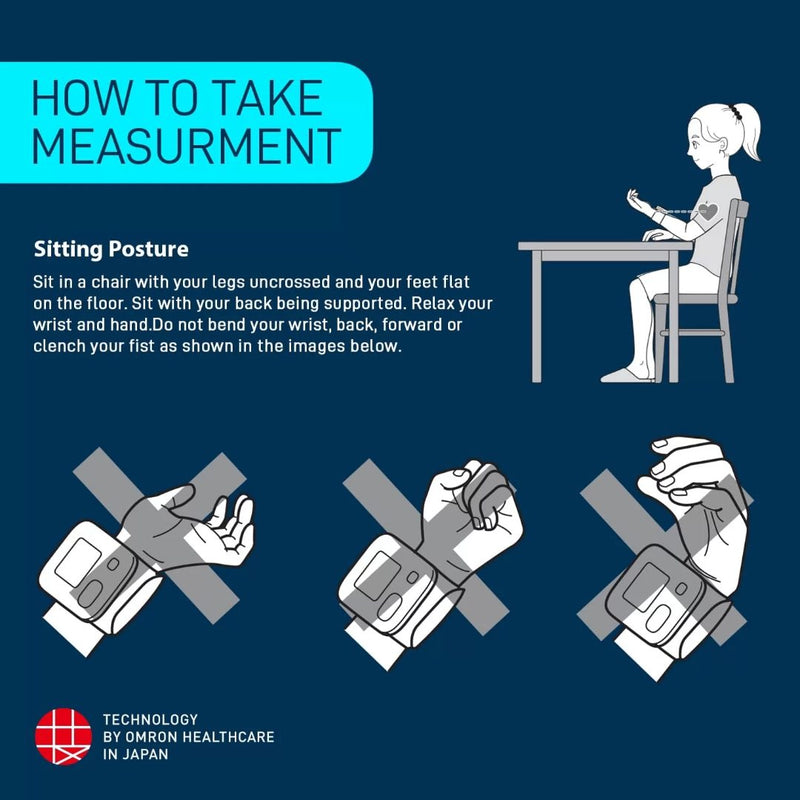 HOW TO TAKE MEASURMENT

Sitting Posture

Sit in a chair with your legs uncrossed and your feet flat on the floor. Sit with your back being supported. Relax your wrist and hand.Do not bend your wrist, back, forward or clench your fist as shown in the images below.

TECHNOLOGY BY OMRON HEALTHCARE IN JAPAN