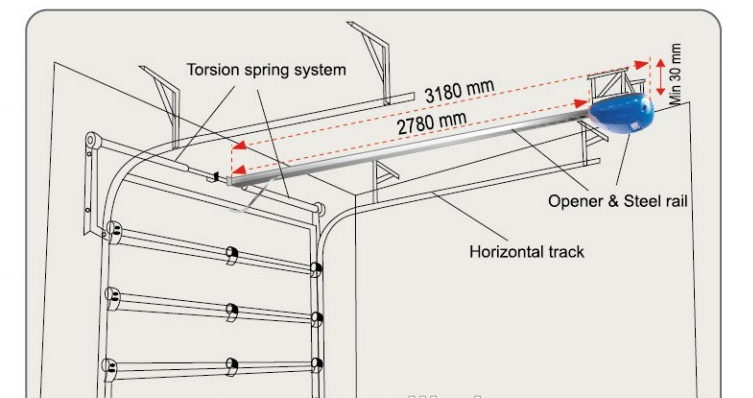 Torsion spring system

3180 mm

2780 mm

Min 30 mm

Opener & Steel rail

Horizontal track