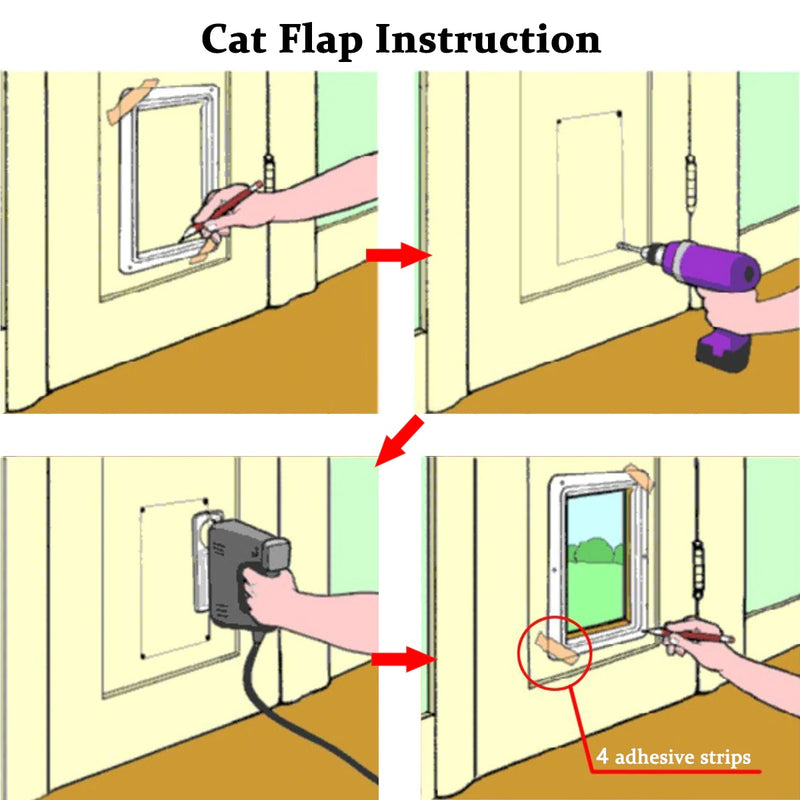 Cat Flap Instruction

4 adhesive strips