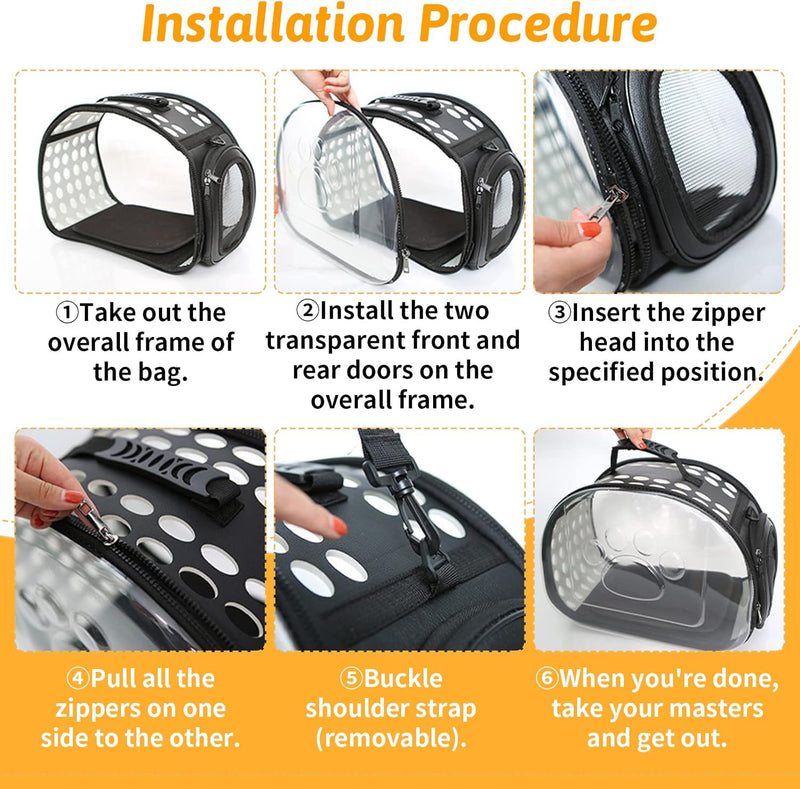 Installation Procedure

①Take out the overall frame of the bag.

②Install the two transparent front and rear doors on the overall frame.

③Insert the zipper head into the specified position.

④Pull all the zippers on one side to the other.

⑤Buckle shoulder strap (removable).

⑥When you're done, take your masters and get out.