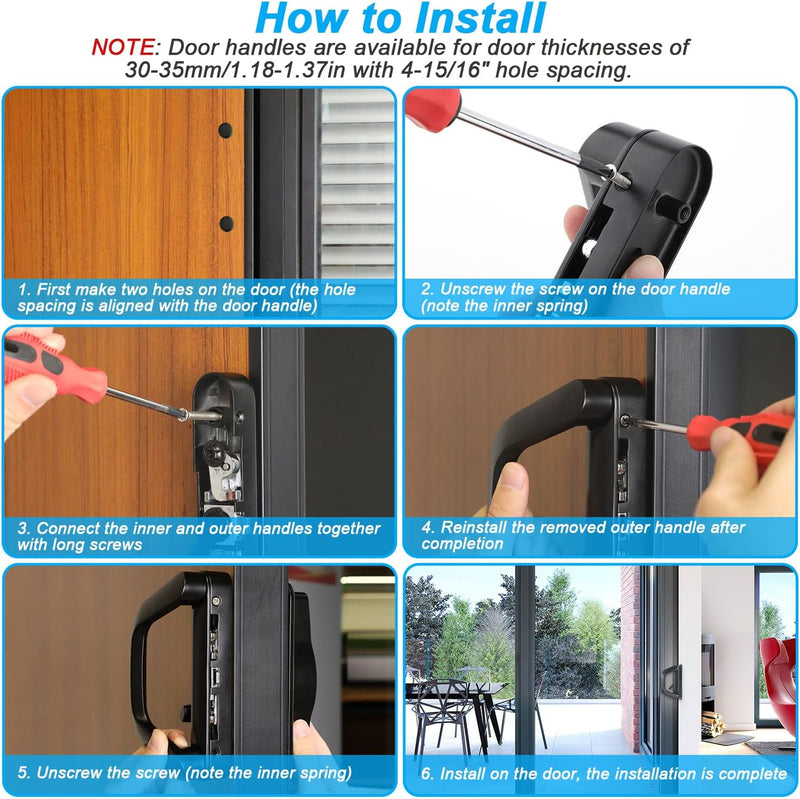 How to Install

NOTE: Door handles are available for door thicknesses of 30-35mm/1.18-1.37in with 4-15/16" hole spacing.

1. First make two holes on the door (the hole spacing is aligned with the door handle)

2. Unscrew the screw on the door handle (note the inner spring)

3. Connect the inner and outer handles together with long screws

4. Reinstall the removed outer handle after completion

5. Unscrew the screw (note the inner spring)

6. Install on the door, the installation is complete