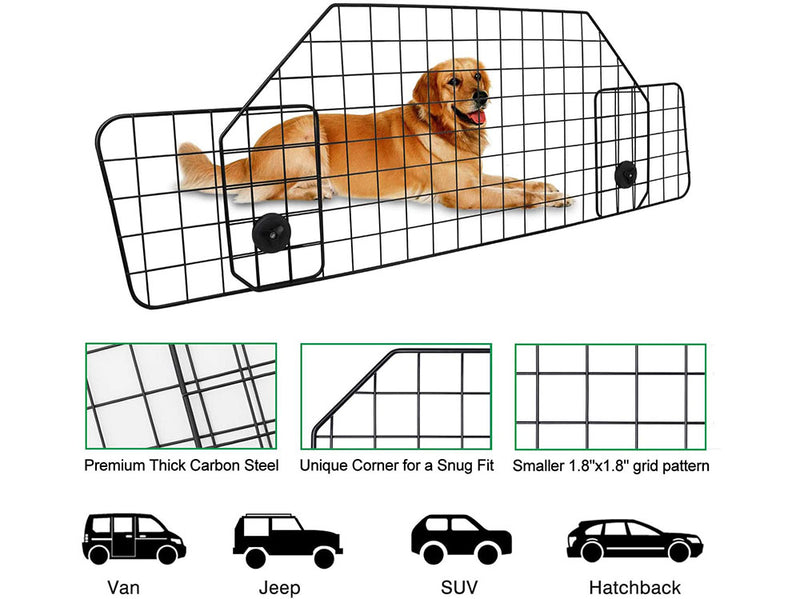 Premium Thick Carbon Steel

Unique Corner for a Snug Fit

Smaller 1.8"x1.8" grid pattern

Van

Jeep

SUV

Hatchback