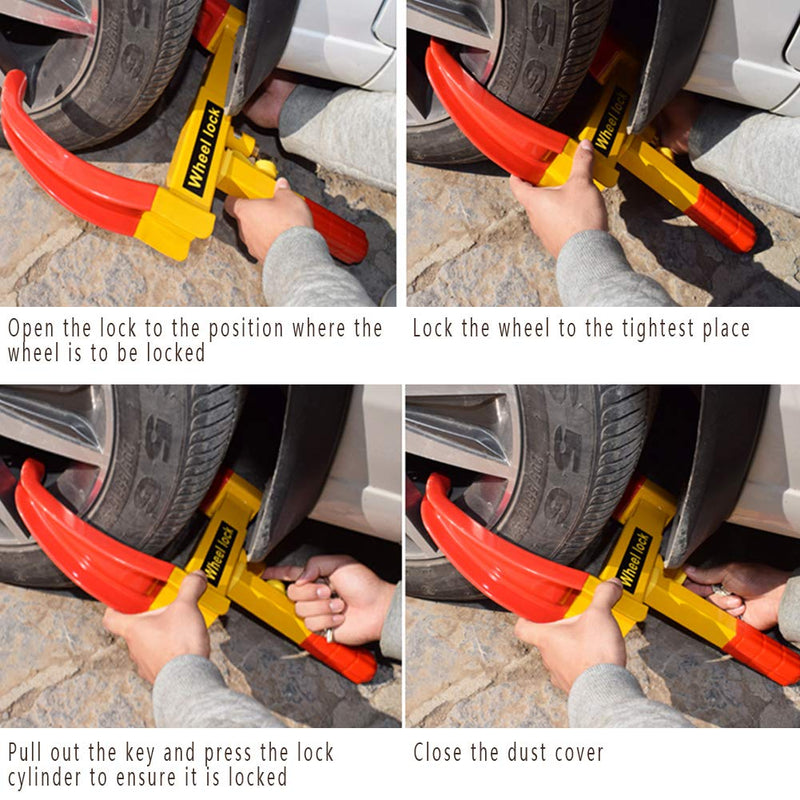 Wheel lock

Open the lock to the position where the wheel is to be locked

Wheel lock

Lock the wheel to the tightest place

Wheel lock

Pull out the key and press the lock cylinder to ensure it is locked

Wheel lock

Close the dust cover