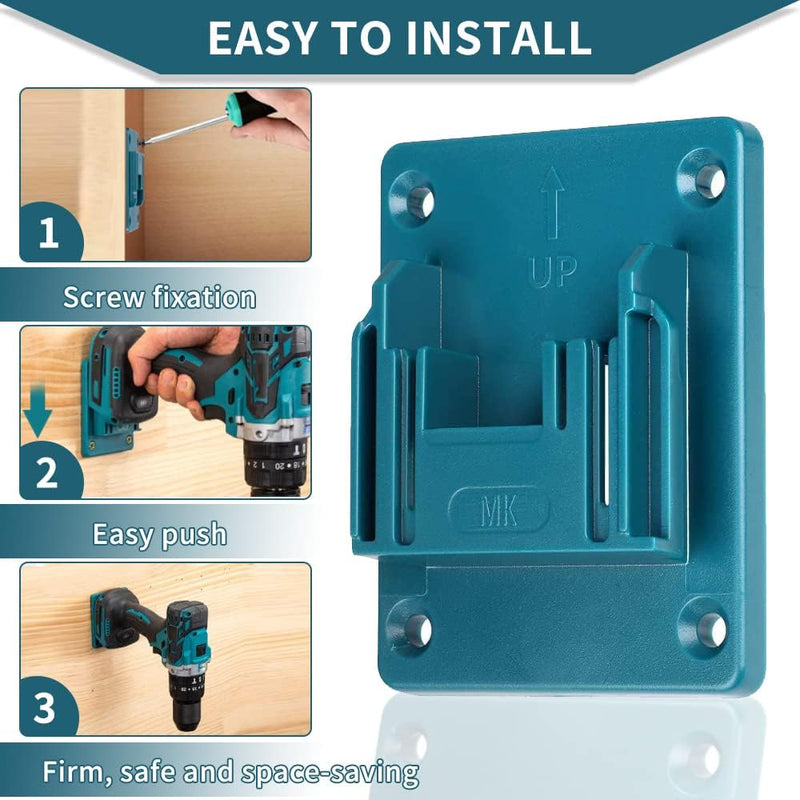 EASY TO INSTALL

1

Screw fixation

2

Easy push

3

Firm, safe and space-saving

UP

MK