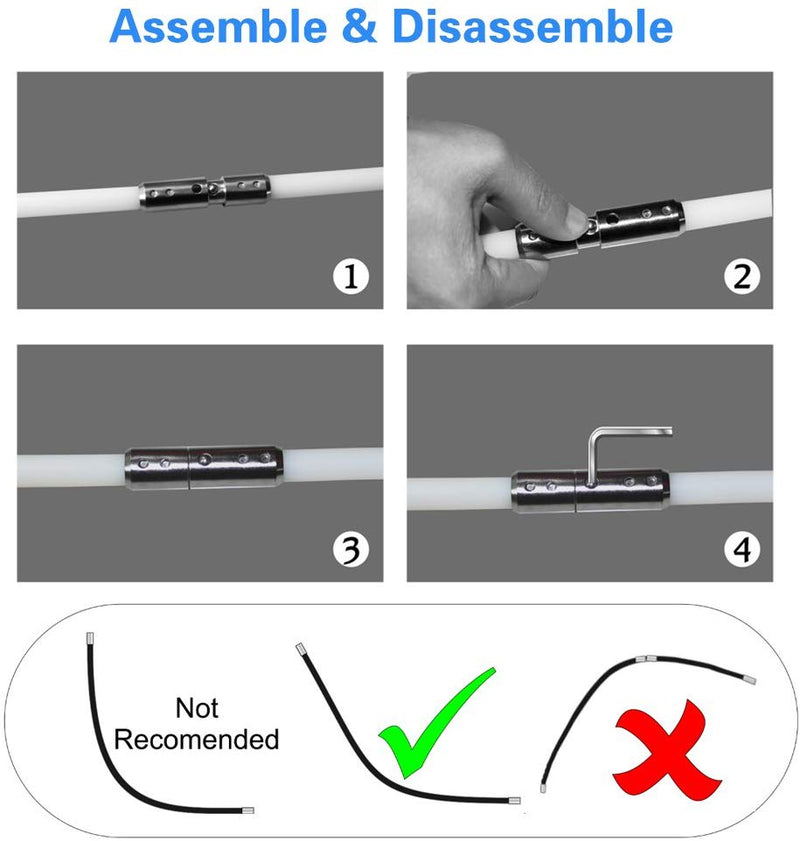 Assemble & Disassemble

1

2

3

4

Not Recomended