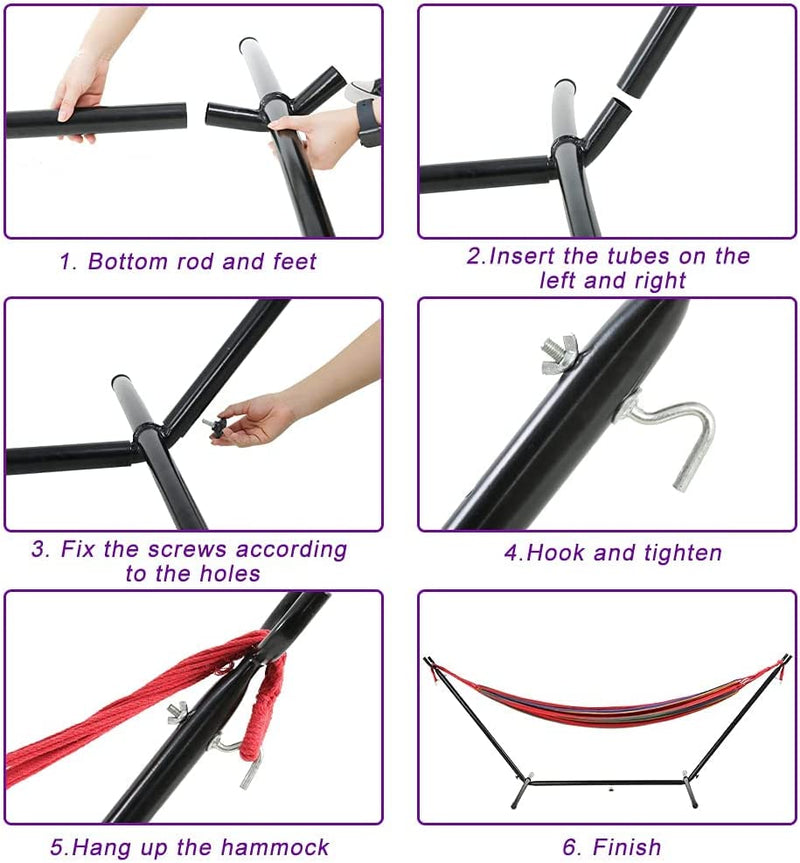 1. Bottom rod and feet

2.Insert the tubes on the left and right

3. Fix the screws according to the holes

4.Hook and tighten

5.Hang up the hammock

6. Finish