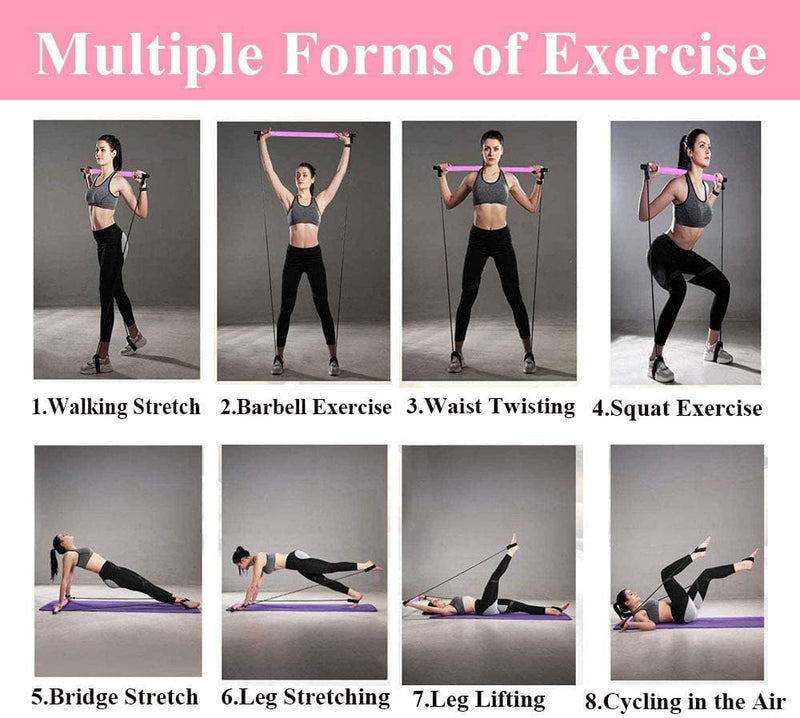 Multiple Forms of Exercise

1.Walking Stretch
2.Barbell Exercise
3.Waist Twisting
4.Squat Exercise

5.Bridge Stretch
6.Leg Stretching
7.Leg Lifting
8.Cycling in the Air